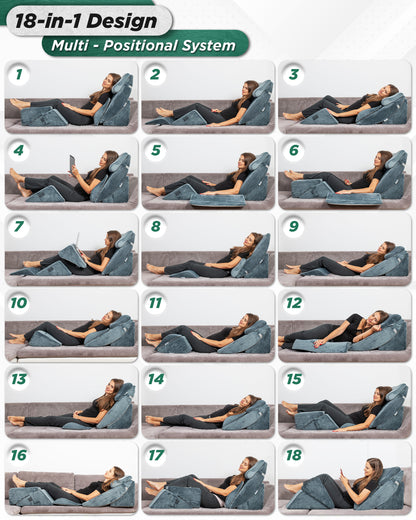 18-in-1 Design
Multi - Positional System

1
2
3
4
5
6
7
8
9
10
11
12
13
14
15
16
17
18