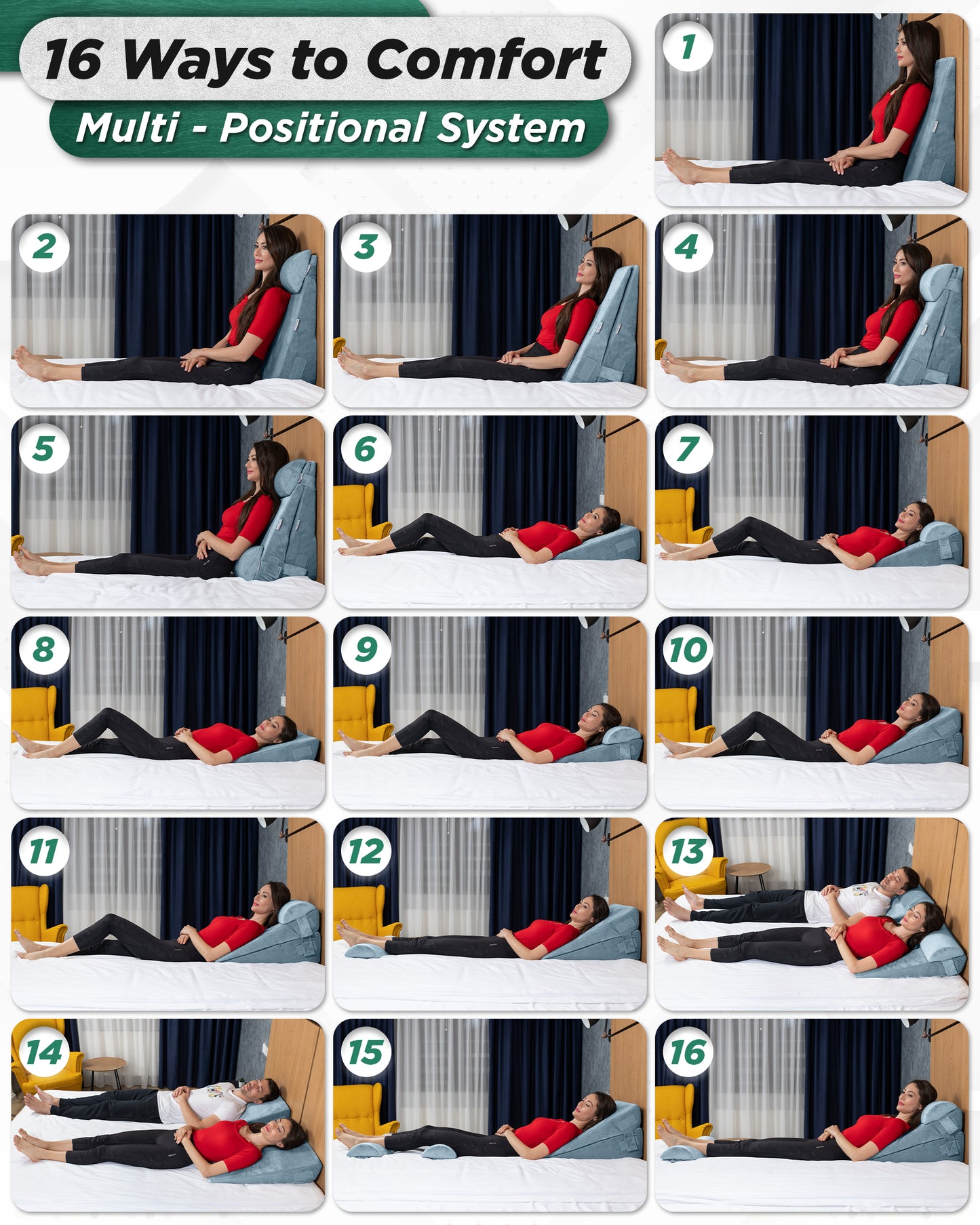 16 Ways to Comfort
Multi - Positional System

1

2

3

4

5

6

7

8

9

10

11

12

13

14

15

16