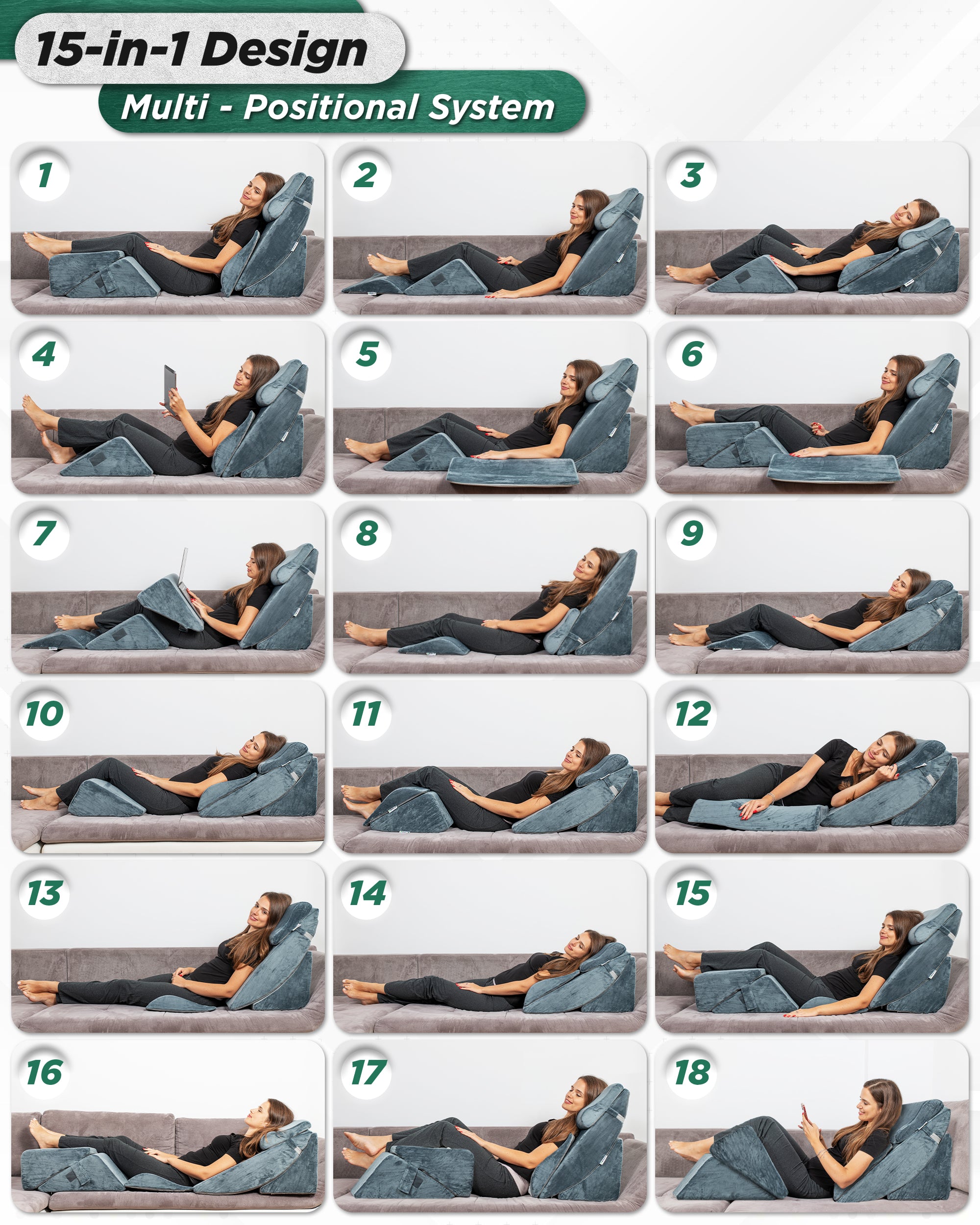 15-in-1 Design

Multi - Positional System

1

2

3

4

5

6

7

8

9

10

11

12

13

14

15

16

17

18