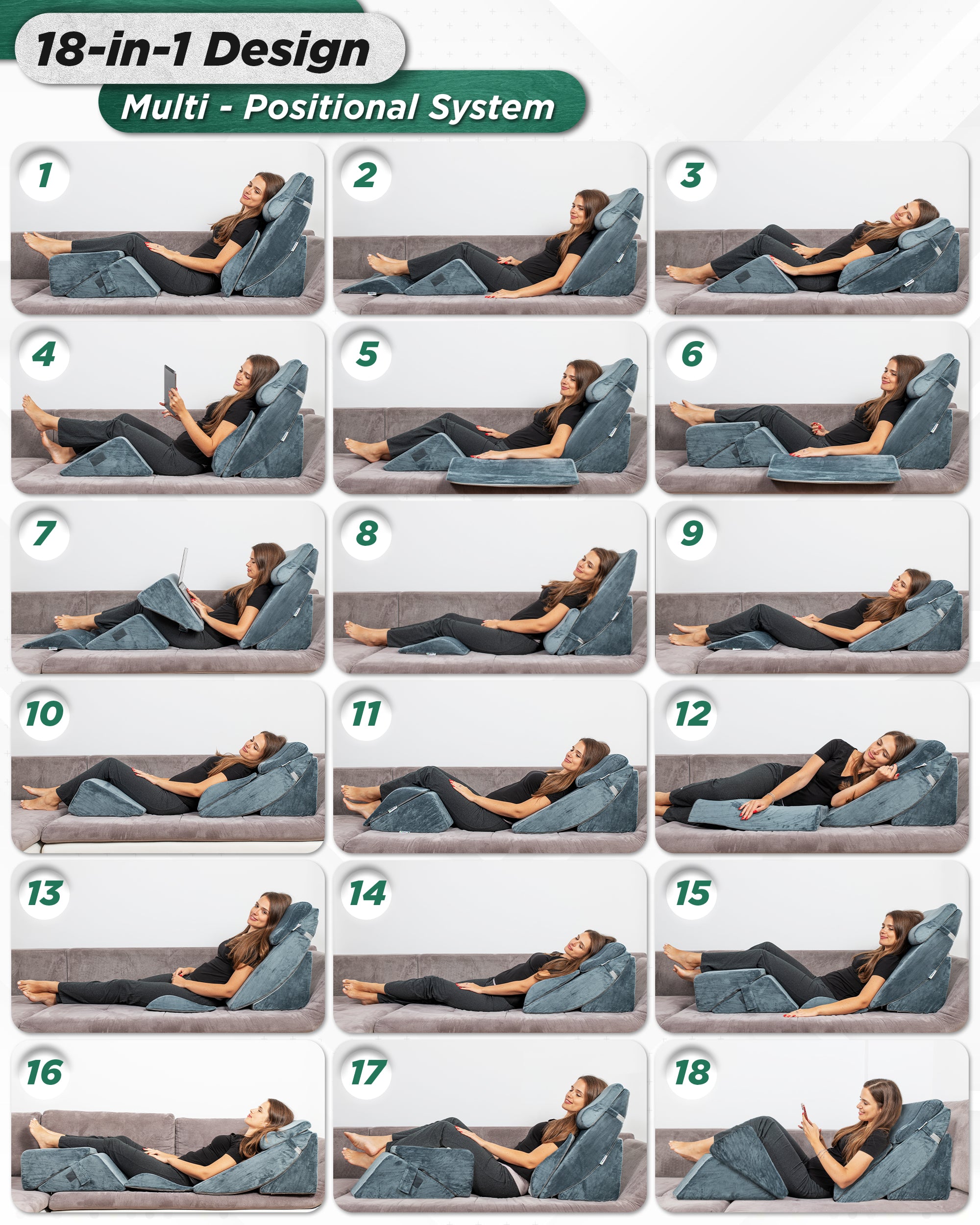 18-in-1 Design

Multi - Positional System

1

2

3

4

5

6

7

8

9

10

11

12

13

14

15

16

17

18