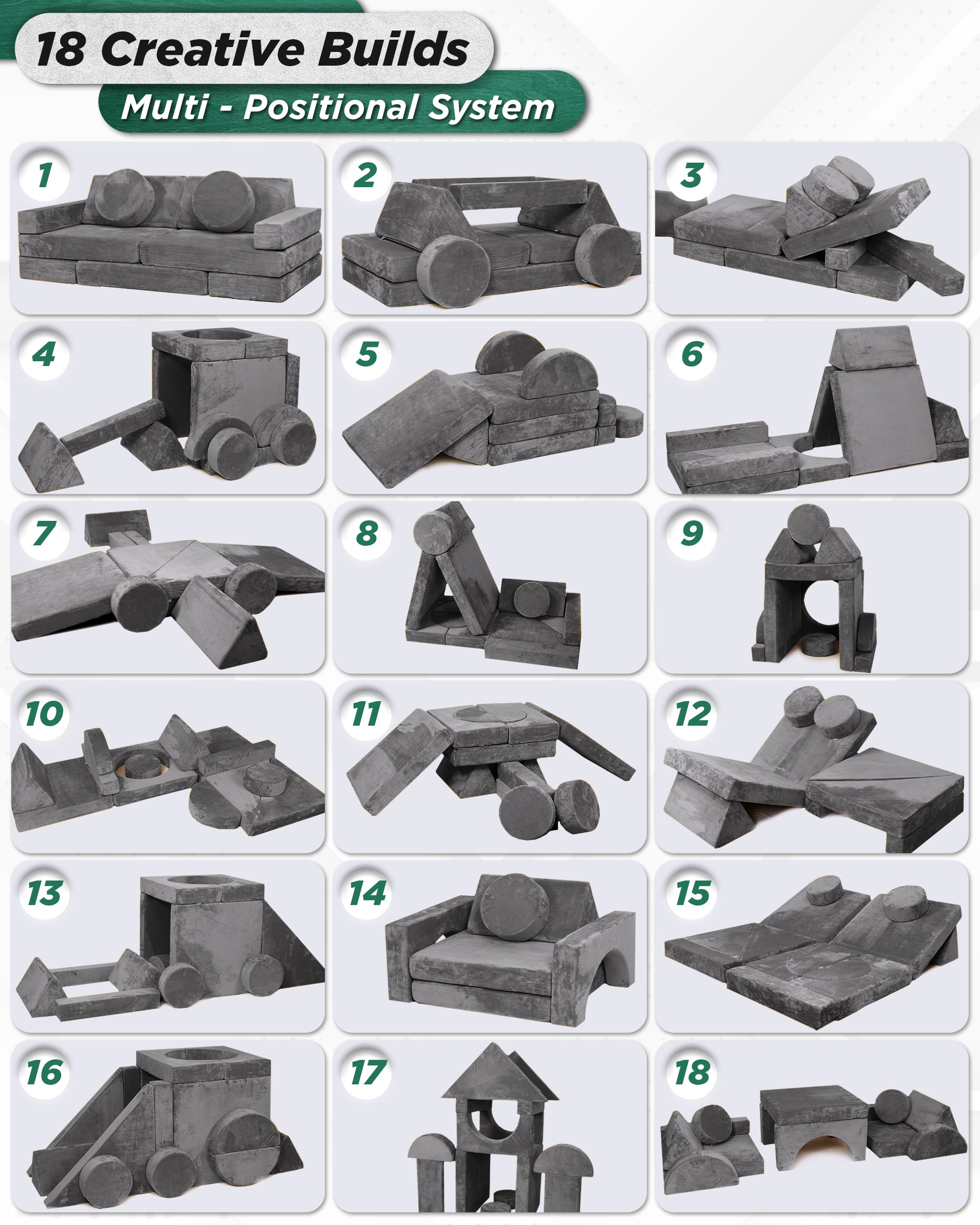 18 Creative Builds
Multi - Positional System

1
2
3
4
5
6
7
8
9
10
11
12
13
14
15
16
17
18