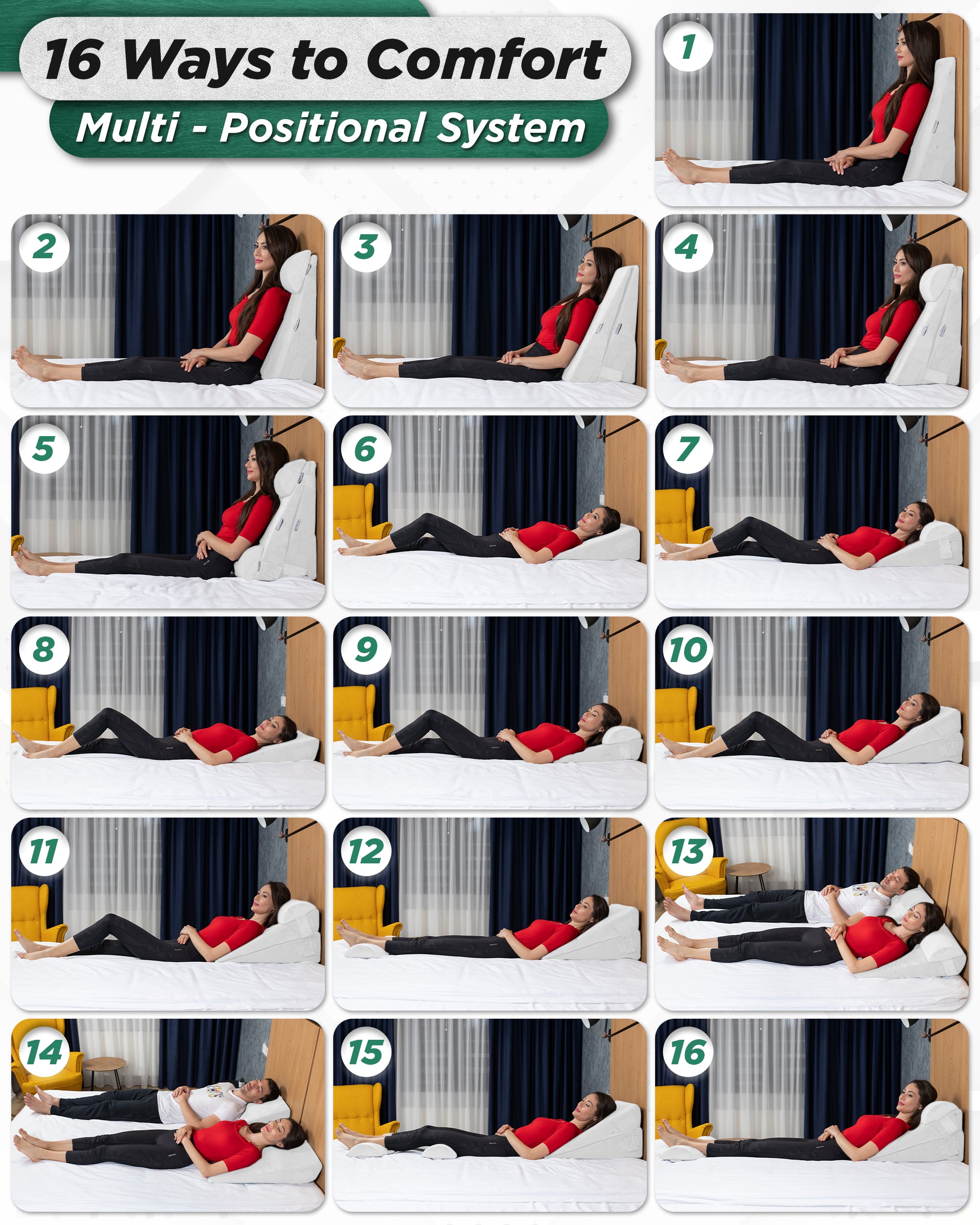 16 Ways to Comfort

Multi - Positional System

1

2

3

4

5

6

7

8

9

10

11

12

13

14

15

16