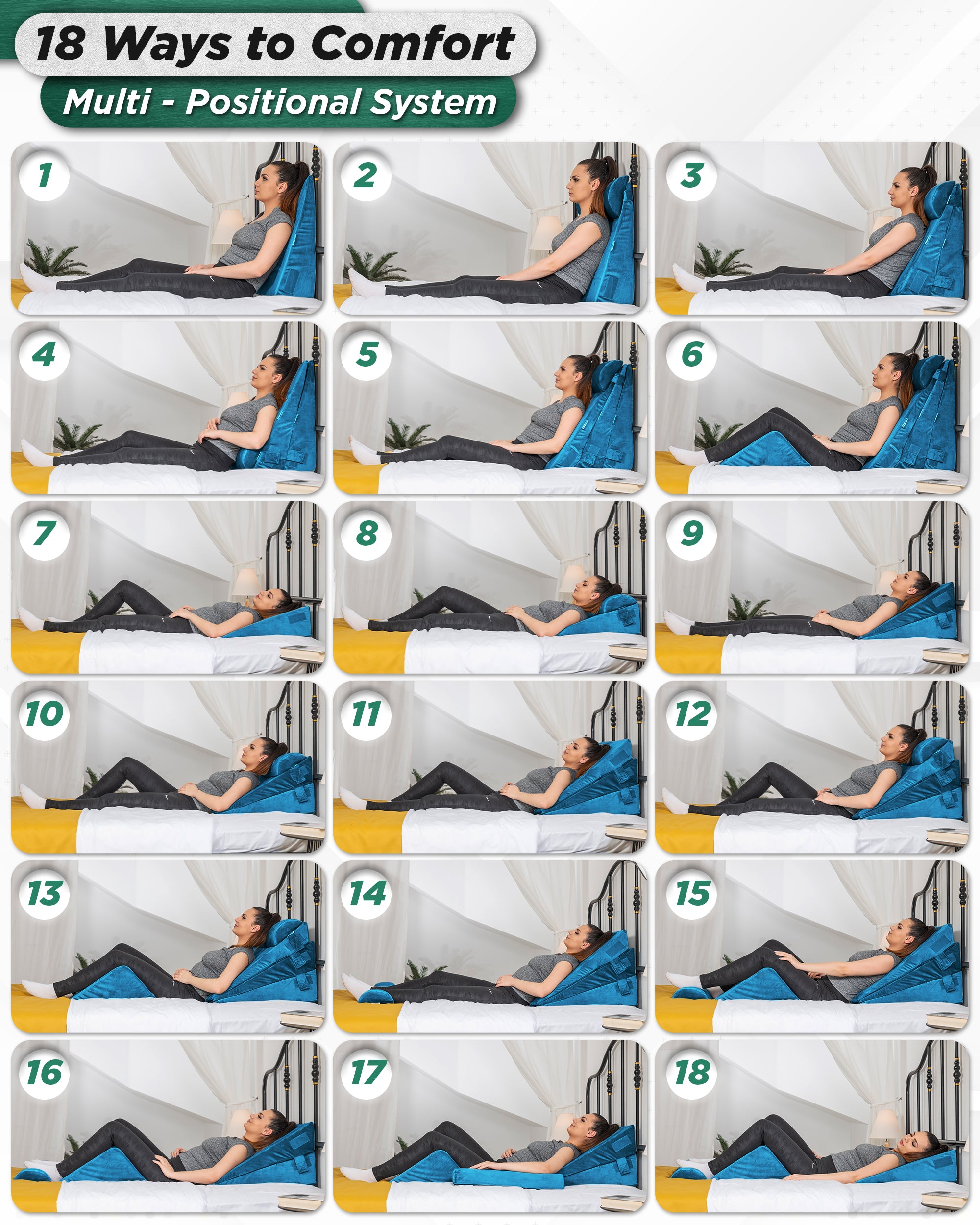 18 Ways to Comfort
Multi - Positional System

1
2
3
4
5
6
7
8
9
10
11
12
13
14
15
16
17
18