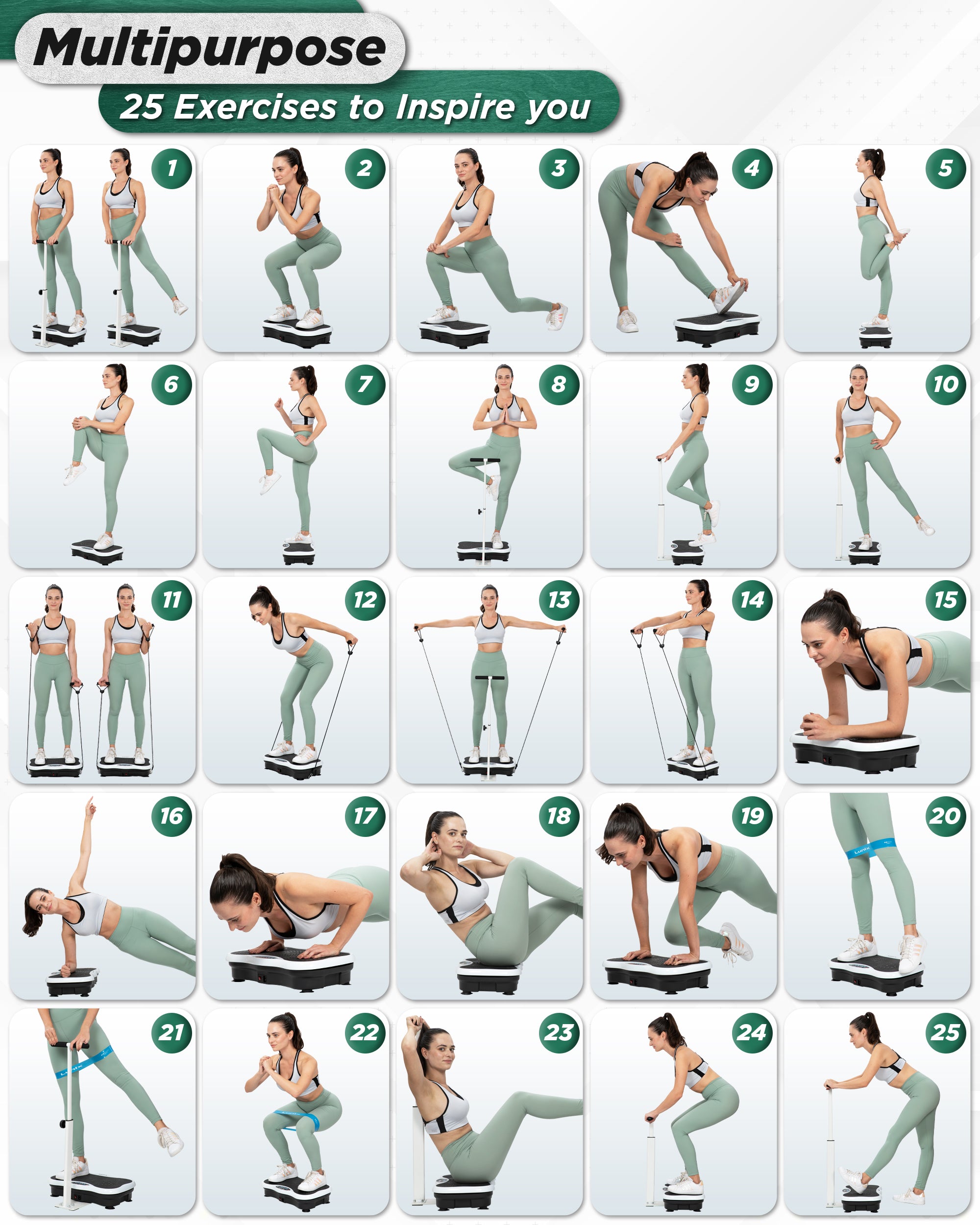 Multipurpose

25 Exercises to Inspire you

1

2

3

4

5

6

7

8

9

10

11

12

13

14

15

16

17

18

19

20

Lunix

21

Lunix

22

23

24

25