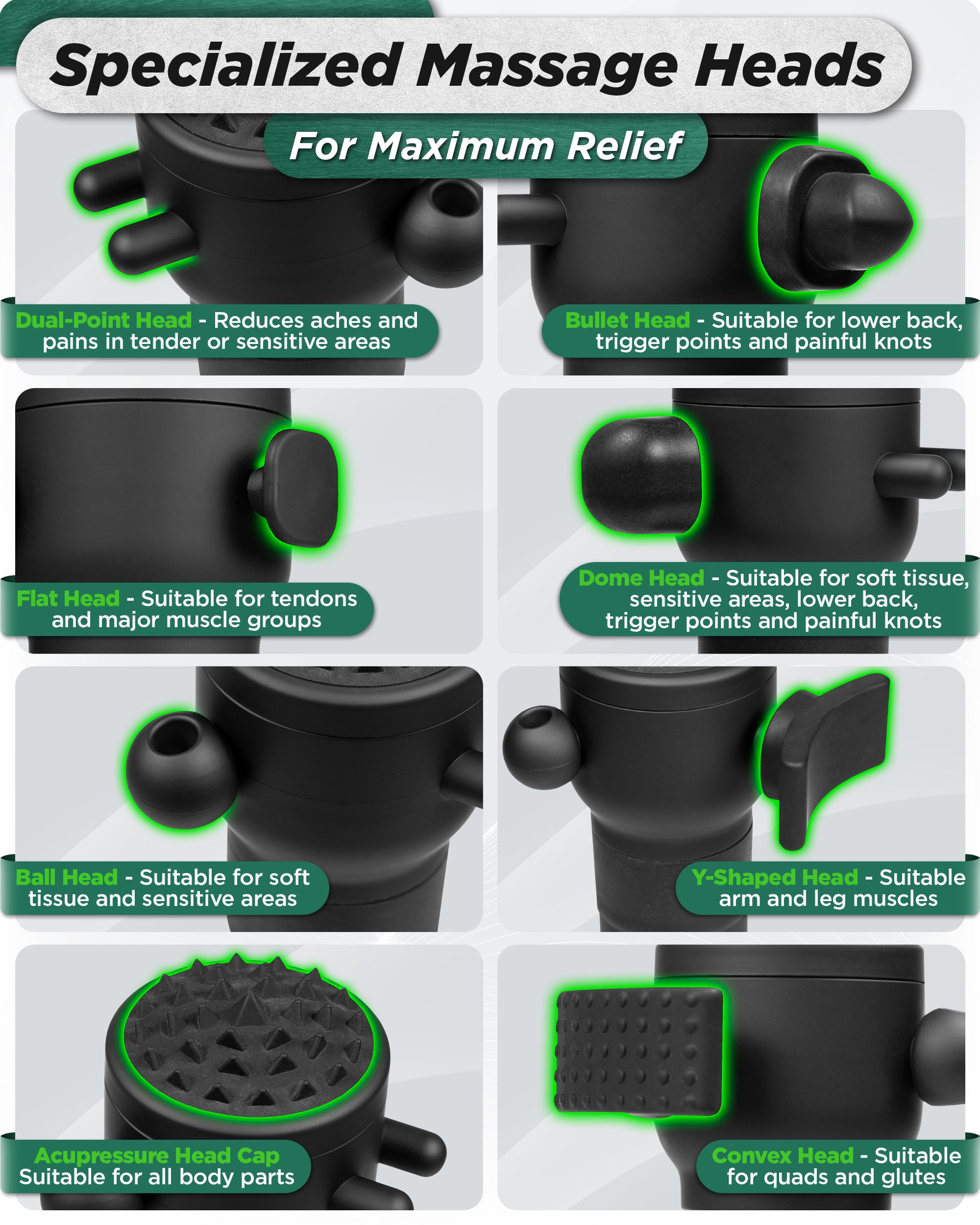 Specialized Massage Heads

For Maximum Relief

Dual-Point Head - Reduces aches and pains in tender or sensitive areas

Bullet Head - Suitable for lower back, trigger points and painful knots

Flat Head - Suitable for tendons and major muscle groups

Dome Head - Suitable for soft tissue, sensitive areas, lower back, trigger points and painful knots

Ball Head - Suitable for soft tissue and sensitive areas

Y-Shaped Head - Suitable arm and leg muscles

Acupressure Head Cap
Suitable for all body parts

Convex Head - Suitable for quads and glutes