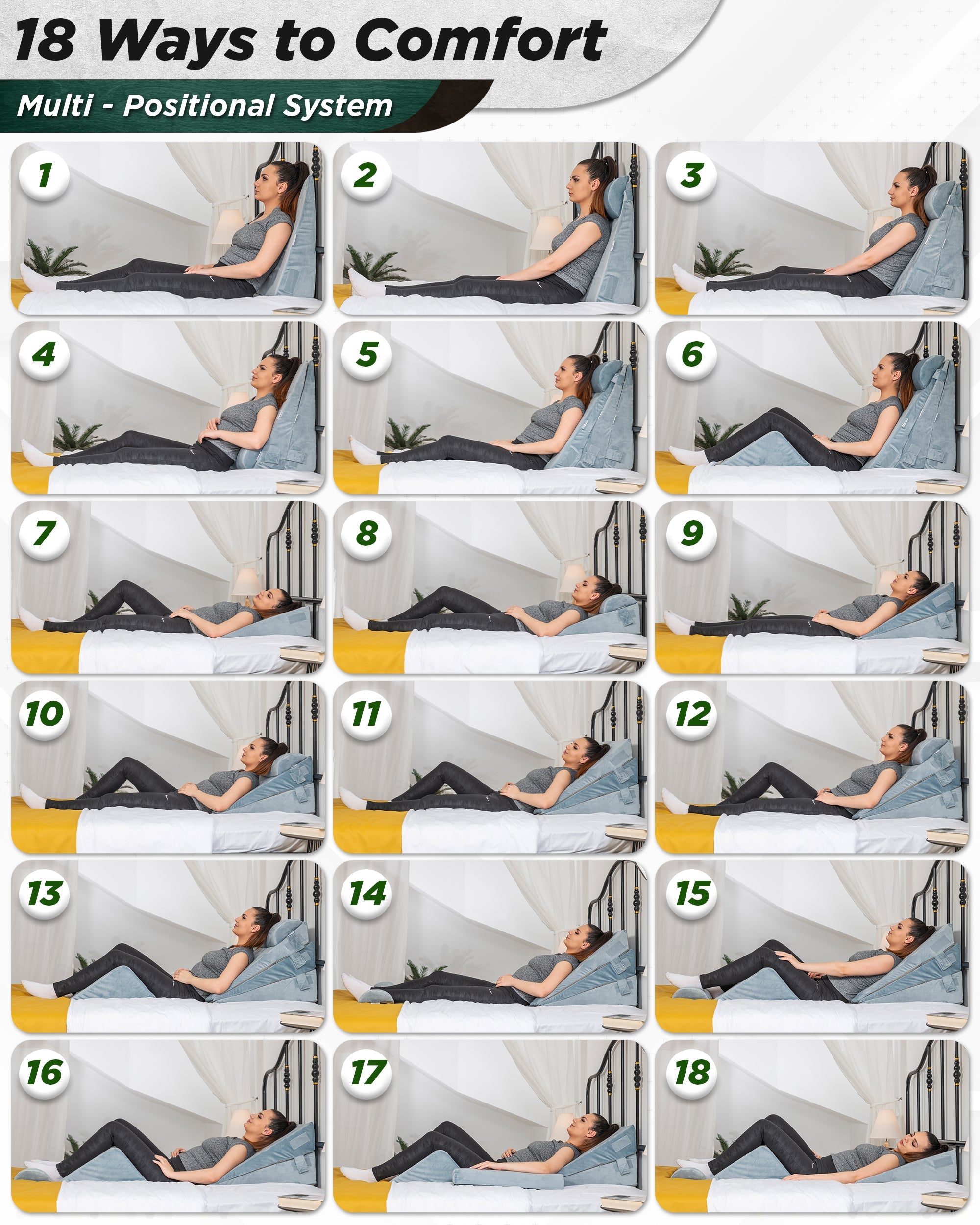 18 Ways to Comfort

Multi - Positional System

1

2

3

4

5

6

7

8

9

10

11

12

13

14

15

16

17

18